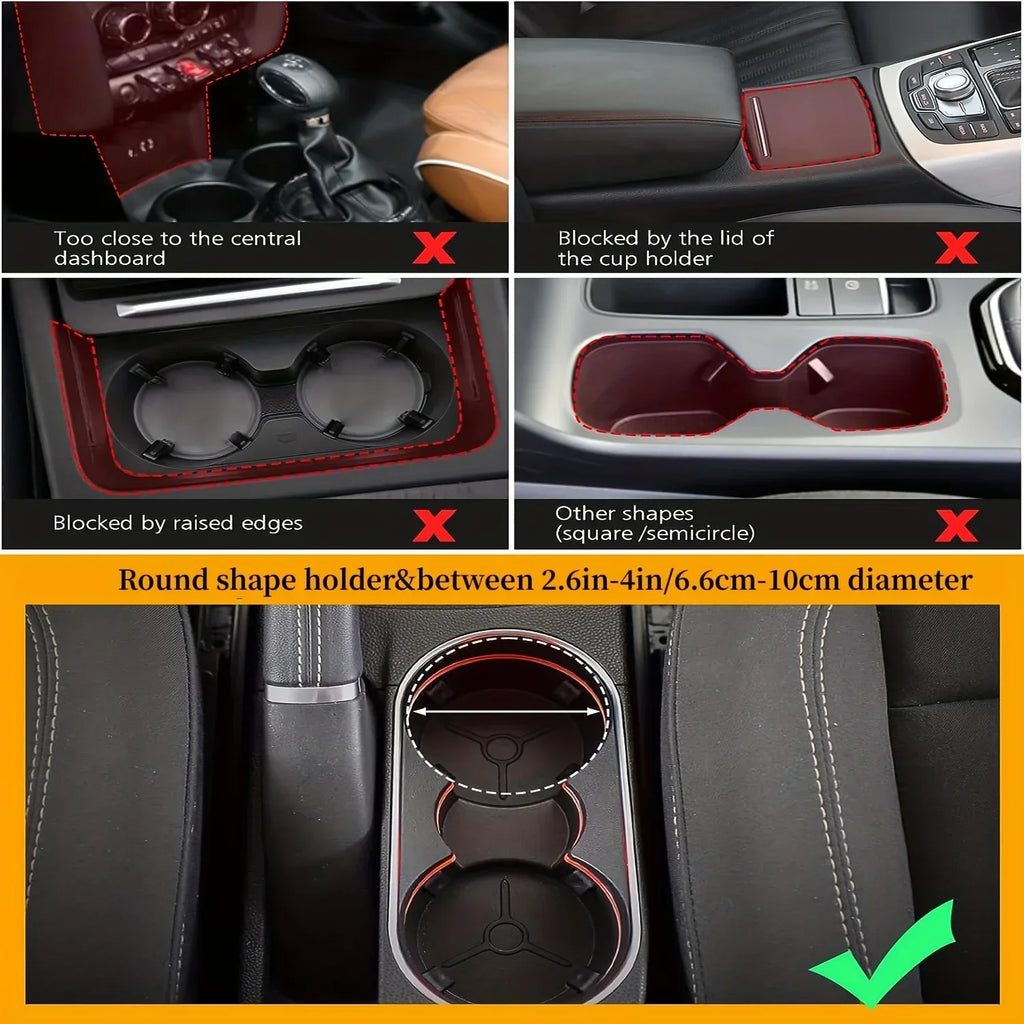 Too close to the central dashboard

X

Blocked by the lid of the cup holder

X

Blocked by raised edges

X

Other shapes (square /semicircle)

X

Round shape holder&between 2.6in-4in/6.6cm-10cm diameter