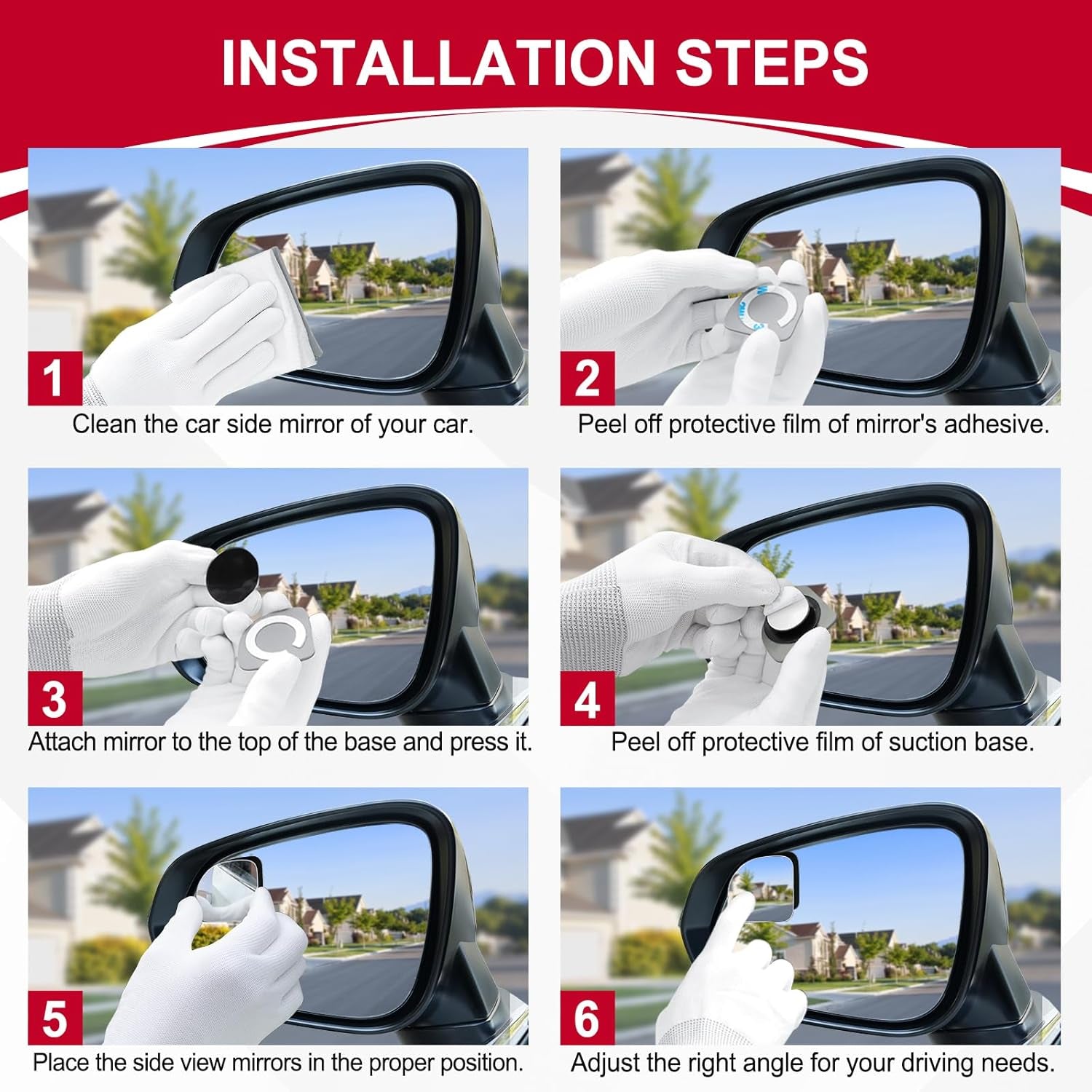 INSTALLATION STEPS

1
Clean the car side mirror of your car.

2
Peel off protective film of mirror's adhesive.

3
Attach mirror to the top of the base and press it.

4
Peel off protective film of suction base.

5
Place the side view mirrors in the proper position.

6
Adjust the right angle for your driving needs.