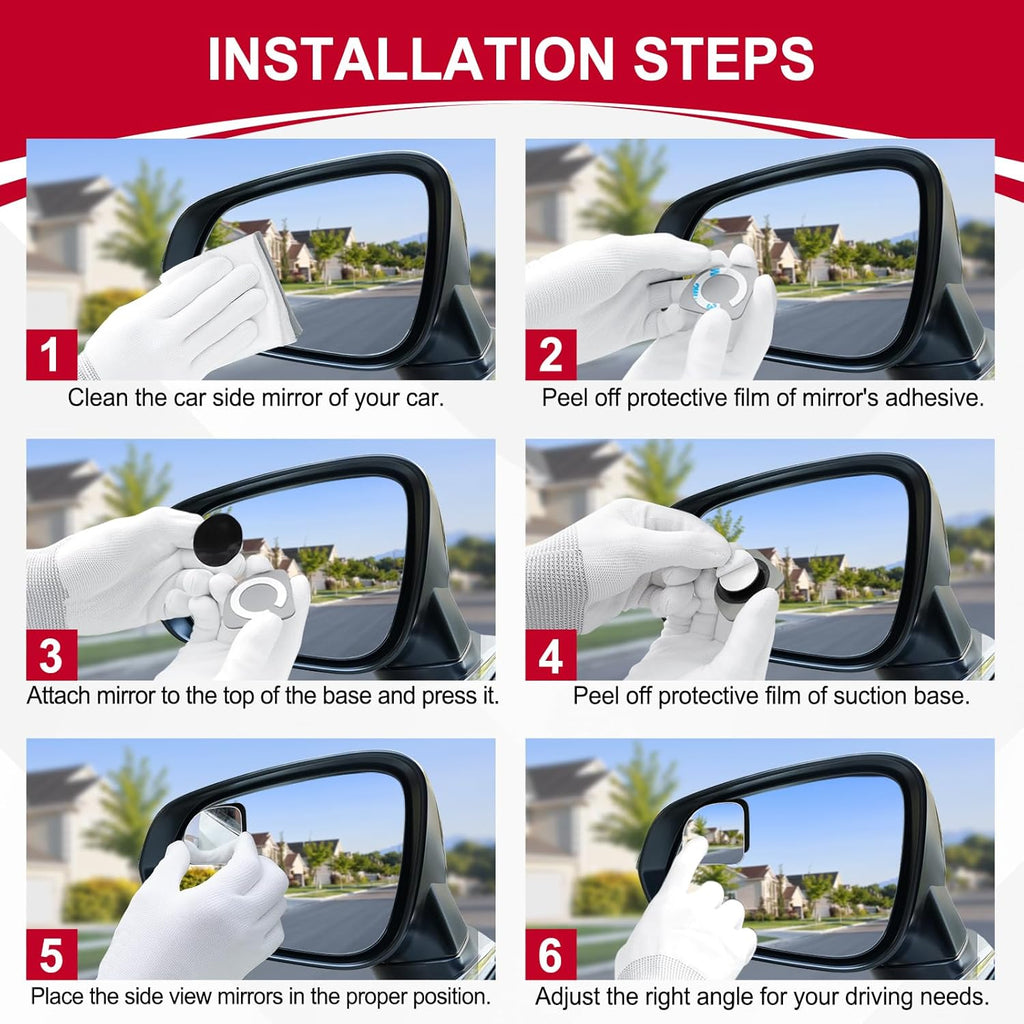 INSTALLATION STEPS

1
Clean the car side mirror of your car.

2
Peel off protective film of mirror's adhesive.

3
Attach mirror to the top of the base and press it.

4
Peel off protective film of suction base.

5
Place the side view mirrors in the proper position.

6
Adjust the right angle for your driving needs.